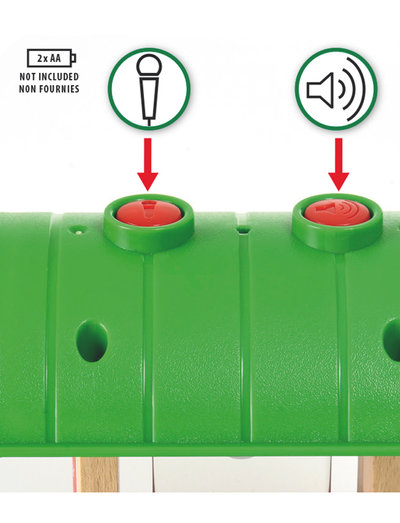 2 x AA
NOT INCLUDED
NON FOURNIES