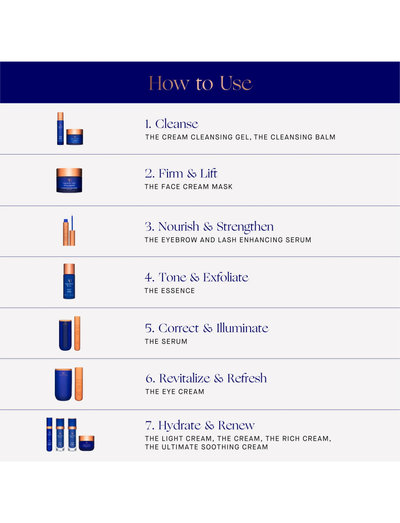 How to Use

1. Cleanse
THE CREAM CLEANSING GEL, THE CLEANSING BALM

2. Firm & Lift
THE FACE CREAM MASK

3. Nourish & Strengthen
THE EYEBROW AND LASH ENHANCING SERUM

4. Tone & Exfoliate
THE ESSENCE

5. Correct & Illuminate
THE SERUM

6. Revitalize & Refresh
THE EYE CREAM

7. Hydrate & Renew
THE LIGHT CREAM, THE CREAM, THE RICH CREAM, THE ULTIMATE SOOTHING CREAM